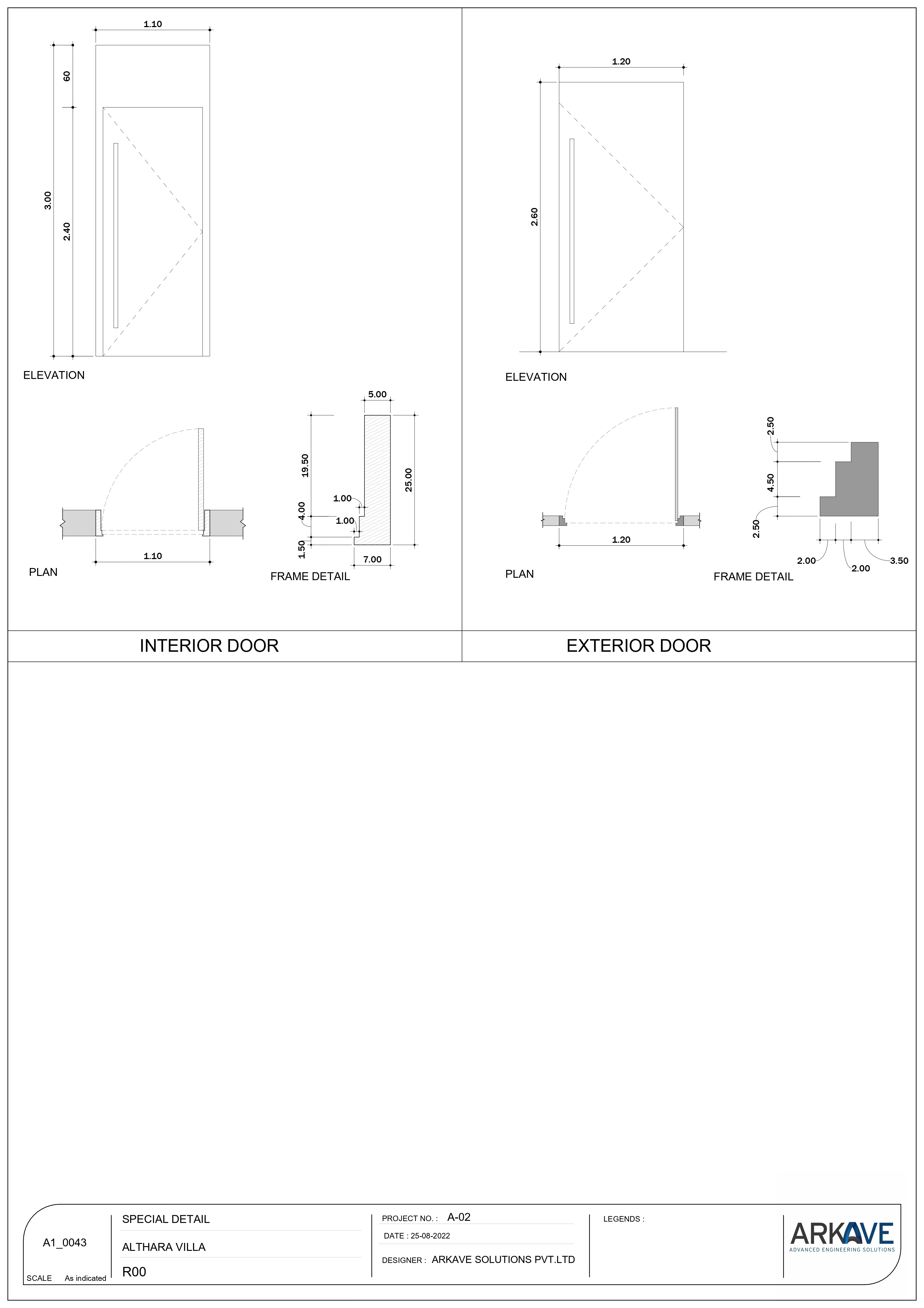 1.10

60

3.00

2.40

ELEVATION

1.10

PLAN

5.00

19.50

25.00

1.00

4.00

1.00

1.50

7.00

FRAME DETAIL

1.20

2.60

ELEVATION

1.20

PLAN

2.50

4.50

2.50

2.00

2.00

3.50

FRAME DETAIL

INTERIOR DOOR

EXTERIOR DOOR

A1_0043

SCALE As indicated

SPECIAL DETAIL

ALTHARA VILLA

R00

PROJECT NO. : A-02

DATE : 25-08-2022

DESIGNER : ARKAVE SOLUTIONS PVT.LTD

LEGENDS :

ARKAVE
ADVANCED ENGINEERING SOLUTIONS